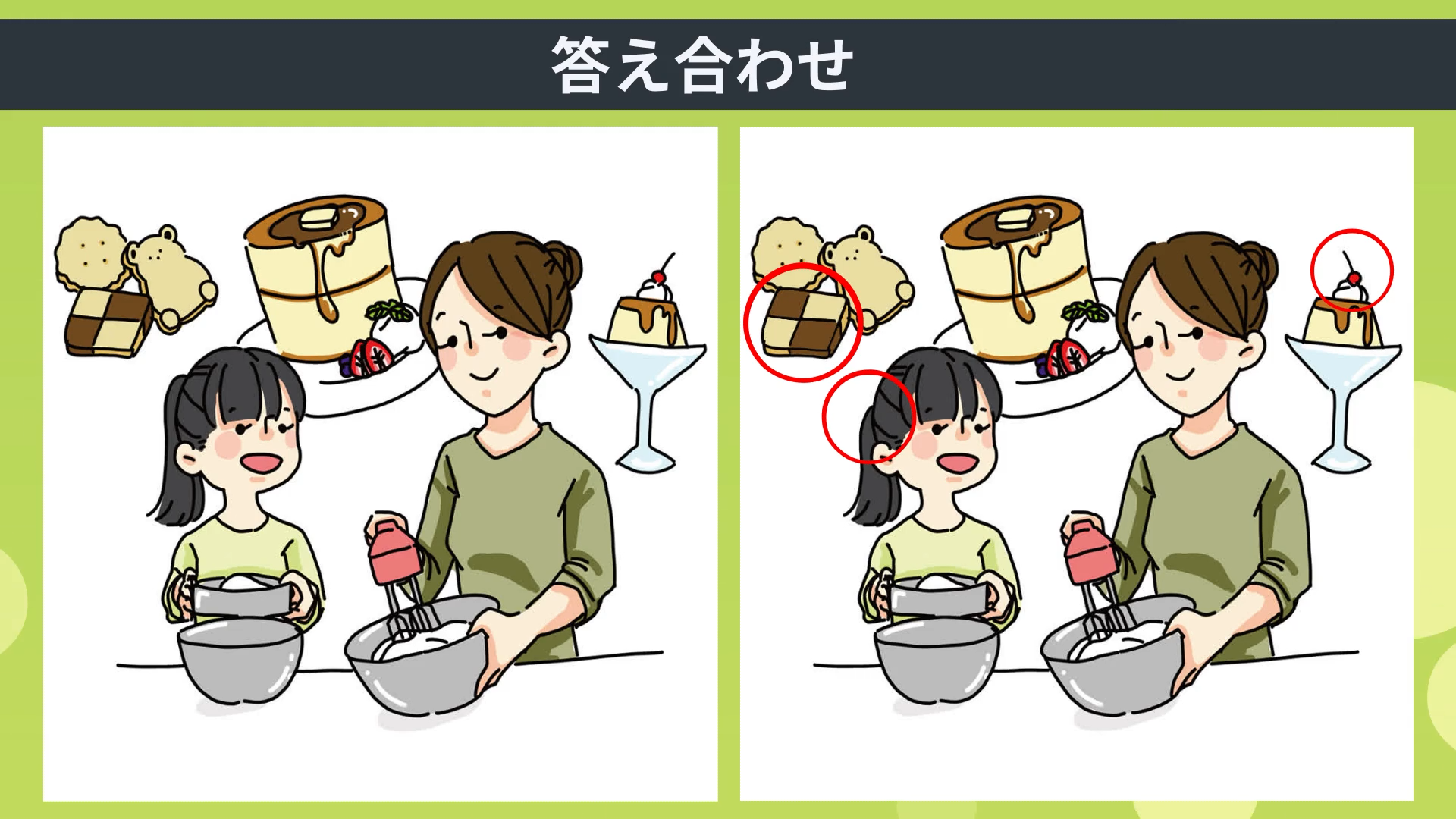 答え合わせ